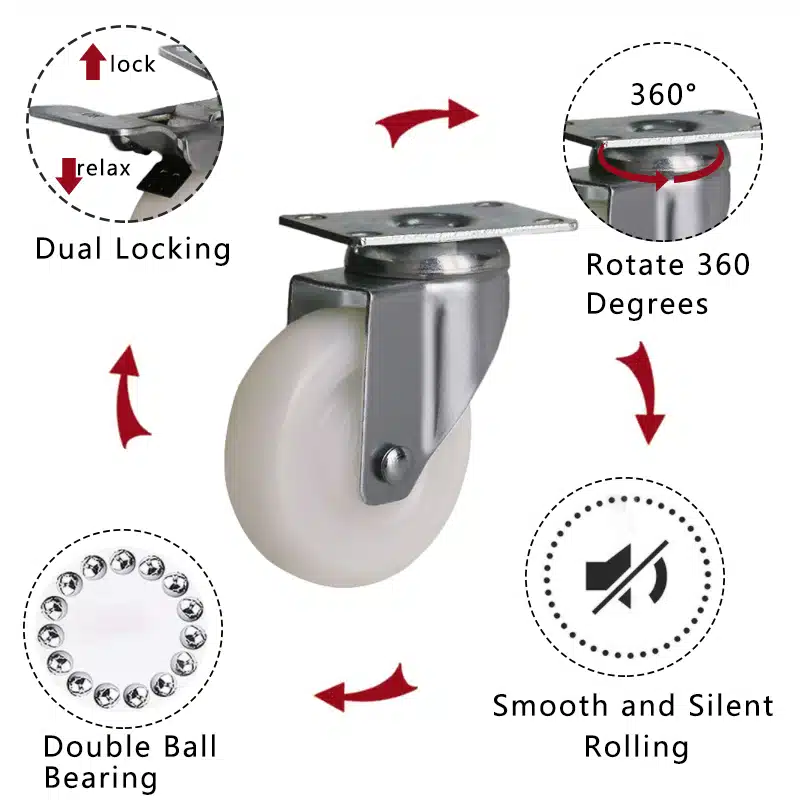 lock

relax

Dual Locking

360°

Rotate 360 Degrees

Smooth and Silent Rolling

Double Ball Bearing