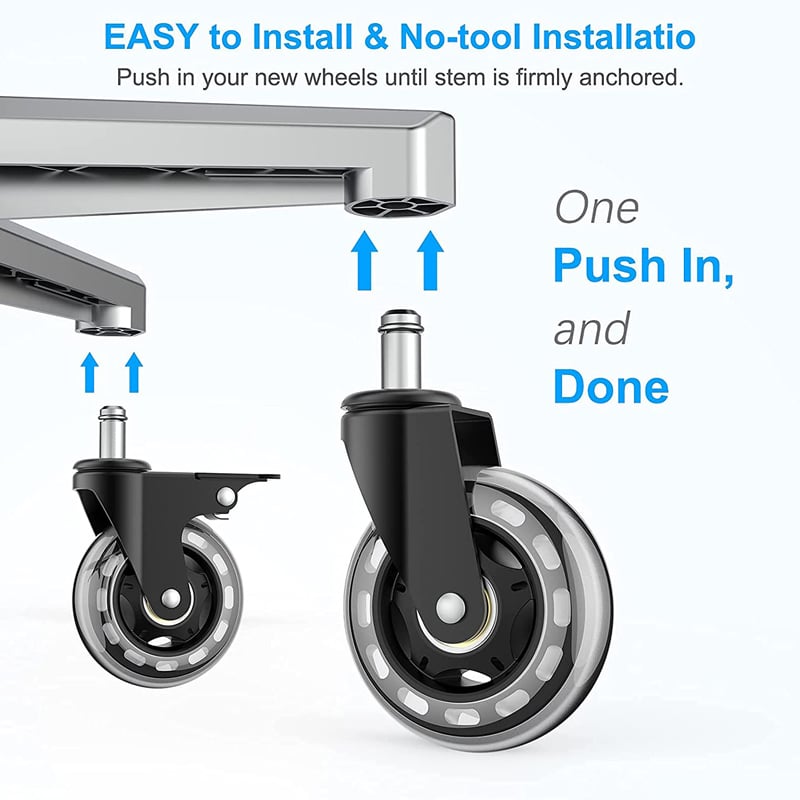 EASY to Install & No-tool Installatio

Push in your new wheels until stem is firmly anchored.

One
Push In,
and
Done